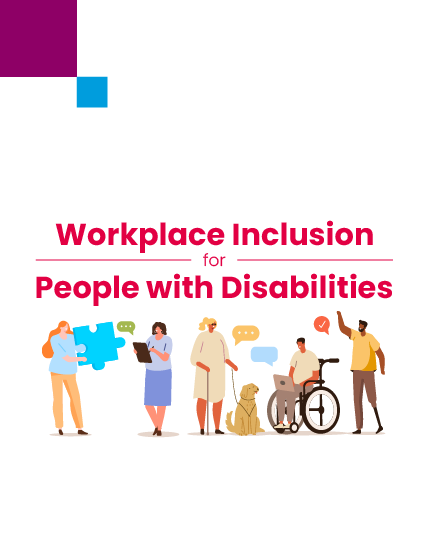 Workplace Inclusion
for
People with Disabilities